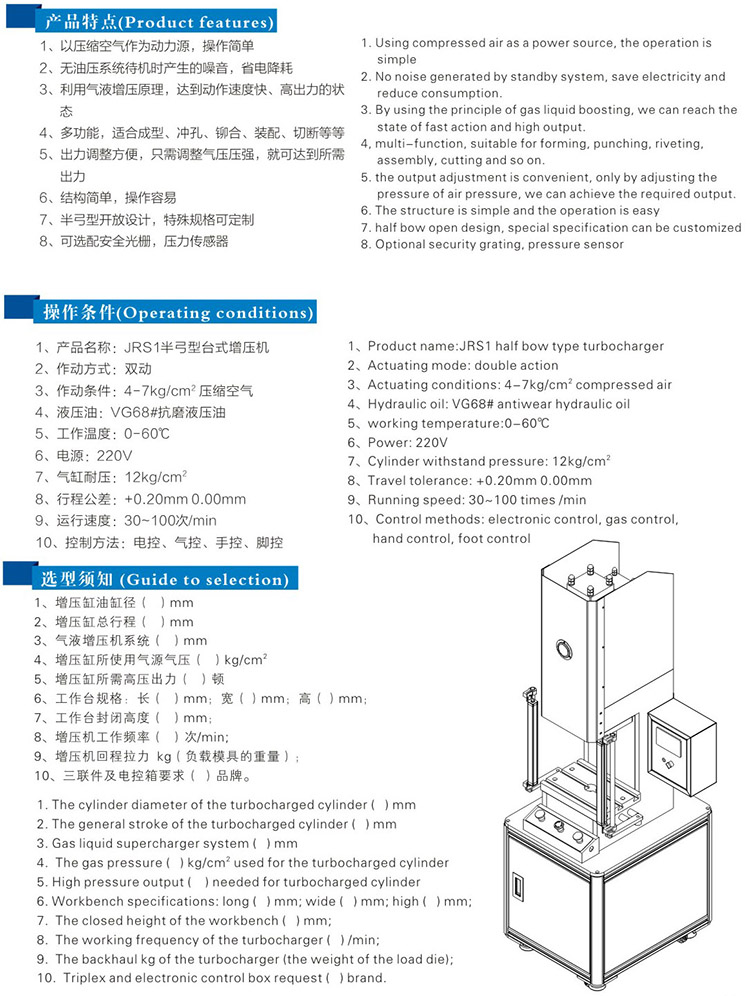 产品特点(Product features)

1、以压缩空气作为动力源，操作简单
2、无油压系统待机时产生的噪音，省电降耗
3、利用气液增压原理，达到动作速度快、高出力的状态
4、多功能，适合成型、冲孔、铆合、装配、切断等等
5、出力调整方便，只需调整气压压强，就可达到所需出力
6、结构简单，操作容易
7、半弓型开放设计，特殊规格可定制
8、可选配安全光栅，压力传感器

1. Using compressed air as a power source, the operation is simple
2. No noise generated by standby system, save electricity and reduce consumption.
3. By using the principle of gas liquid boosting, we can reach the state of fast action and high output.
4. multi-function, suitable for forming, punching, riveting, assembly, cutting and so on.
5. the output adjustment is convenient, only by adjusting the pressure of air pressure, we can achieve the required output.
6. The structure is simple and the operation is easy
7. half bow open design, special specification can be customized
8. Optional security grating, pressure sensor

操作条件(Operating conditions)

1、产品名称：JRS1半弓型台式增压机
2、作动方式：双动
3、作动条件：4-7kg/cm$^2$ 压缩空气
4、液压油：VG68#抗磨液压油
5、工作温度：0-60℃
6、电源：220V
7、气缸耐压：12kg/cm$^2$
8、行程公差：+0.20mm 0.00mm
9、运行速度：30~100次/min
10、控制方法：电控、气控、手控、脚控

1、Product name:JRS1 half bow type turbocharger
2、Actuating mode: double action
3、Actuating conditions: 4-7kg/cm$^2$ compressed air
4、Hydraulic oil: VG68# antiwear hydraulic oil
5、working temperature:0-60℃
6、Power: 220V
7、Cylinder withstand pressure: 12kg/cm$^2$
8、Travel tolerance: +0.20mm 0.00mm
9、Running speed: 30~100 times /min
10、Control methods: electronic control, gas control, hand control, foot control

选型须知 (Guide to selection)

1、增压缸油缸径（ ）mm
2、增压缸总行程（ ）mm
3、气液增压机系统（ ）mm
4、增压缸所使用气源气压（ ）kg/cm$^2$
5、增压缸所需高压出力（ ）顿
6、工作台规格：长（ ）mm；宽（ ）mm；高（ ）mm；
7、工作台封闭高度（ ）mm；
8、增压机工作频率（ ）次/min;
9、增压机回程拉力 kg（负载模具的重量）；
10、三联件及电控箱要求（ ）品牌。

1. The cylinder diameter of the turbocharged cylinder ( ) mm
2. The general stroke of the turbocharged cylinder ( ) mm
3. Gas liquid supercharger system ( ) mm
4. The gas pressure ( ) kg/cm$^2$ used for the turbocharged cylinder
5. High pressure output ( ) needed for turbocharged cylinder
6. Workbench specifications: long ( ) mm; wide ( ) mm; high ( ) mm;
7. The closed height of the workbench ( ) mm;
8. The working frequency of the turbocharger ( ) /min;
9. The backhaul kg of the turbocharger (the weight of the load die);
10. Triplex and electronic control box request ( ) brand.